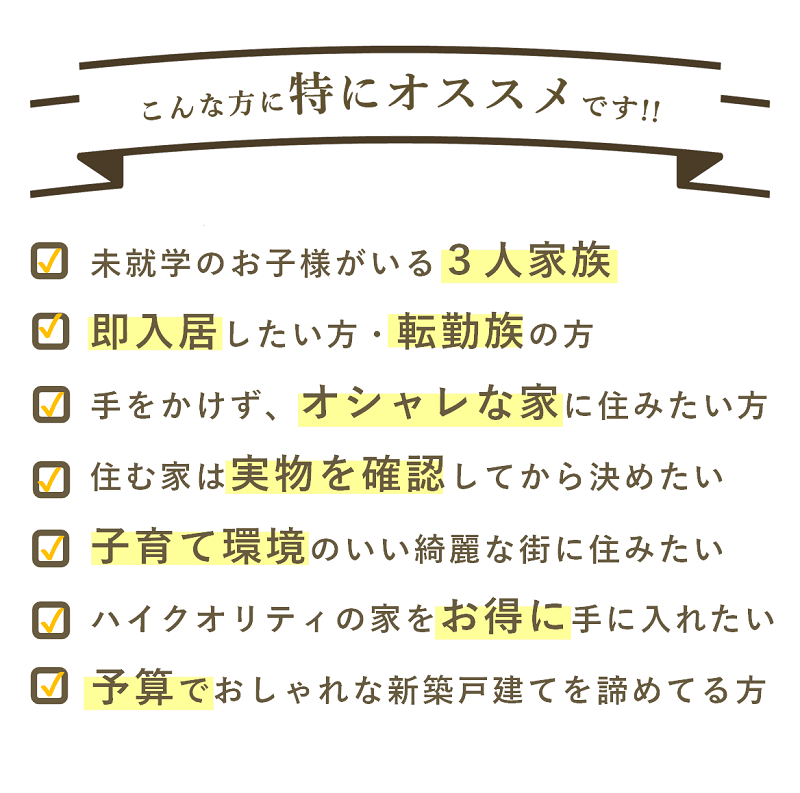 こんな方に特にオススメです!!

☑ 未就学のお子様がいる3人家族

☑ 即入居したい方・転勤族の方

☑ 手をかけず、オシャレな家に住みたい方

☑ 住む家は実物を確認してから決めたい

☑ 子育て環境のいい綺麗な街に住みたい

☑ ハイクオリティの家をお得に手に入れたい

☑ 予算でおしゃれな新築戸建てを諦めてる方